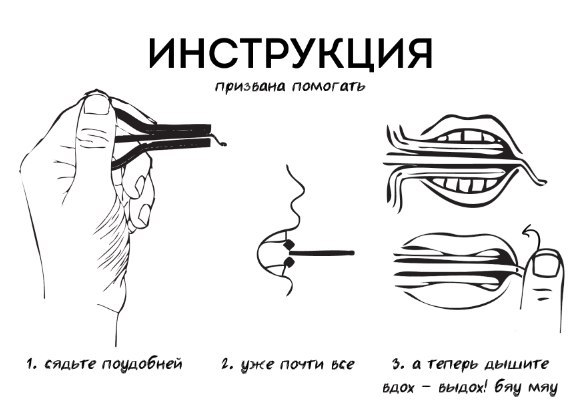 ИНСТРУКЦИЯ

призвана помогать

1. сядьте поудобней

2. уже почти все

3. а теперь дышите вдох – выдох! бяу мяу